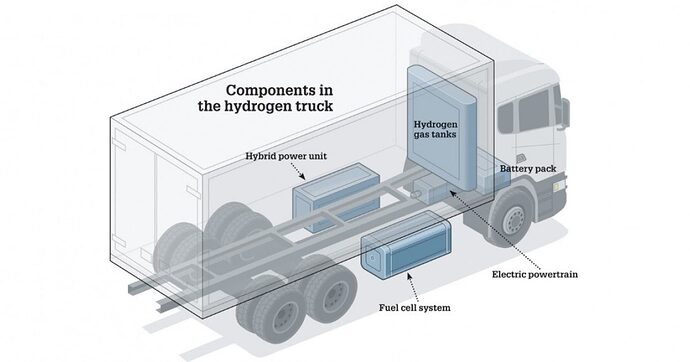 Components in the hydrogen truck

Hydrogen gas tanks

Hybrid power unit

Battery pack

Electric powertrain

Fuel cell system