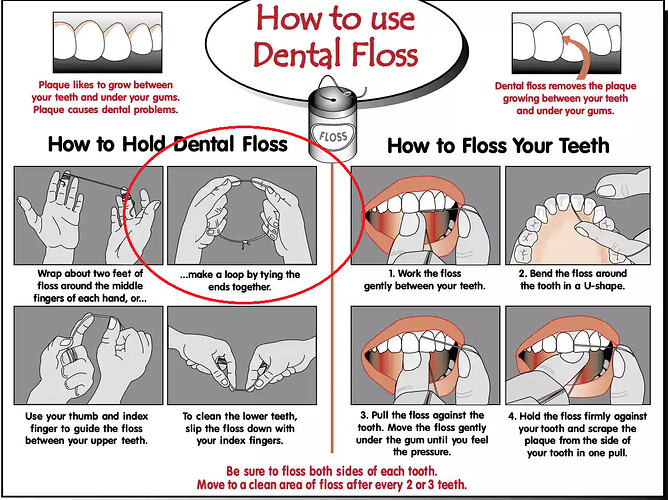 How to use Dental Floss

Plaque likes to grow between your teeth and under your gums. Plaque causes dental problems.

Dental floss removes the plaque growing between your teeth and under your gums.

FLOSS

How to Hold Dental Floss

Wrap about two feet of floss around the middle fingers of each hand, or...

...make a loop by tying the ends together.

Use your thumb and index finger to guide the floss between your upper teeth.

To clean the lower teeth, slip the floss down with your index fingers.

How to Floss Your Teeth

1. Work the floss gently between your teeth.

2. Bend the floss around the tooth in a U-shape.

3. Pull the floss against the tooth. Move the floss gently under the gum until you feel the pressure.

4. Hold the floss firmly against your tooth and scrape the plaque from the side of your tooth in one pull.

Be sure to floss both sides of each tooth.
Move to a clean area of floss after every 2 or 3 teeth.