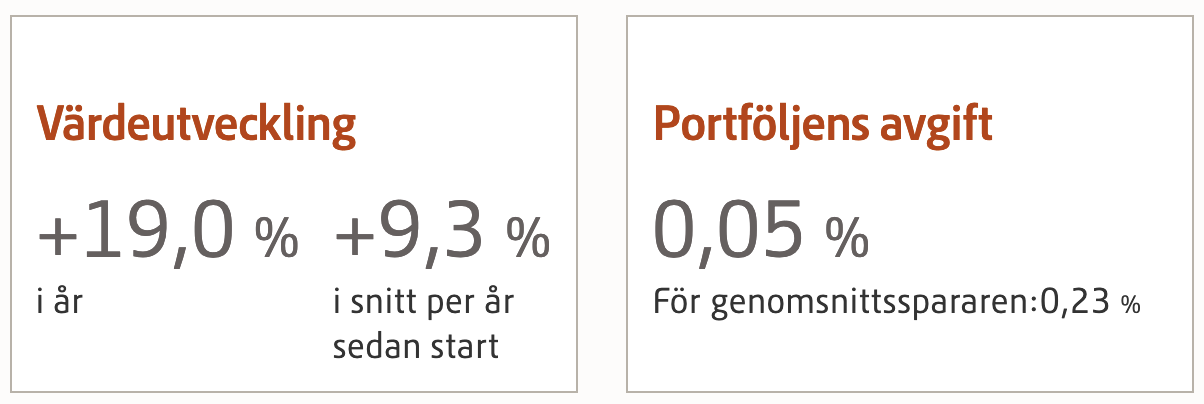 Värdeutveckling

+19,0 %
i år

+9,3 %
i snitt per år sedan start

Portföljens avgift

0,05 %
För genomsnittsspararen:0,23 %