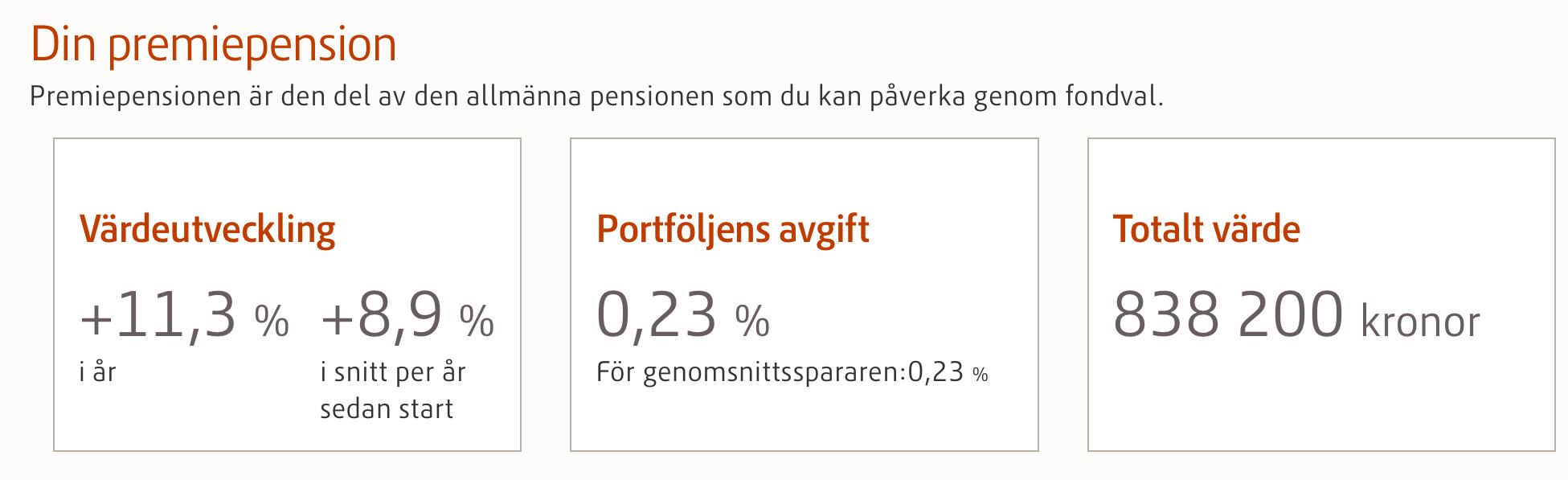 Din premiepension

Premiepensionen är den del av den allmänna pensionen som du kan påverka genom fondval.

Värdeutveckling

+11,3 %
i år

+8,9 %
i snitt per år sedan start

Portföljens avgift

0,23 %
För genomsnittsspararen:0,23 %

Totalt värde

838 200 kronor