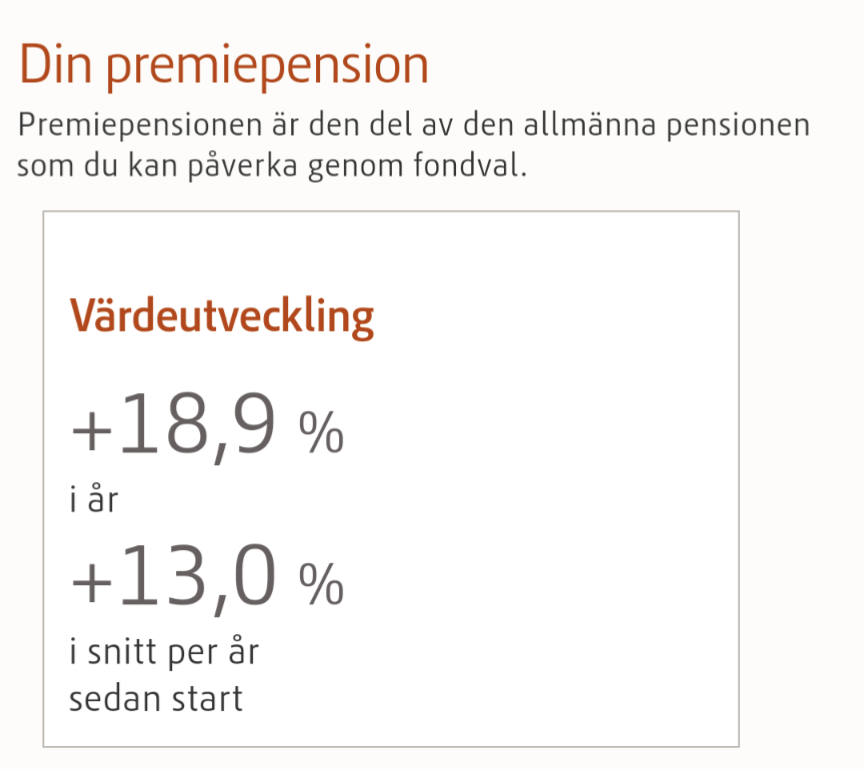 Din premiepension

Premiepensionen är den del av den allmänna pensionen som du kan påverka genom fondval.

Värdeutveckling

+18,9 %
i år

+13,0 %
i snitt per år sedan start