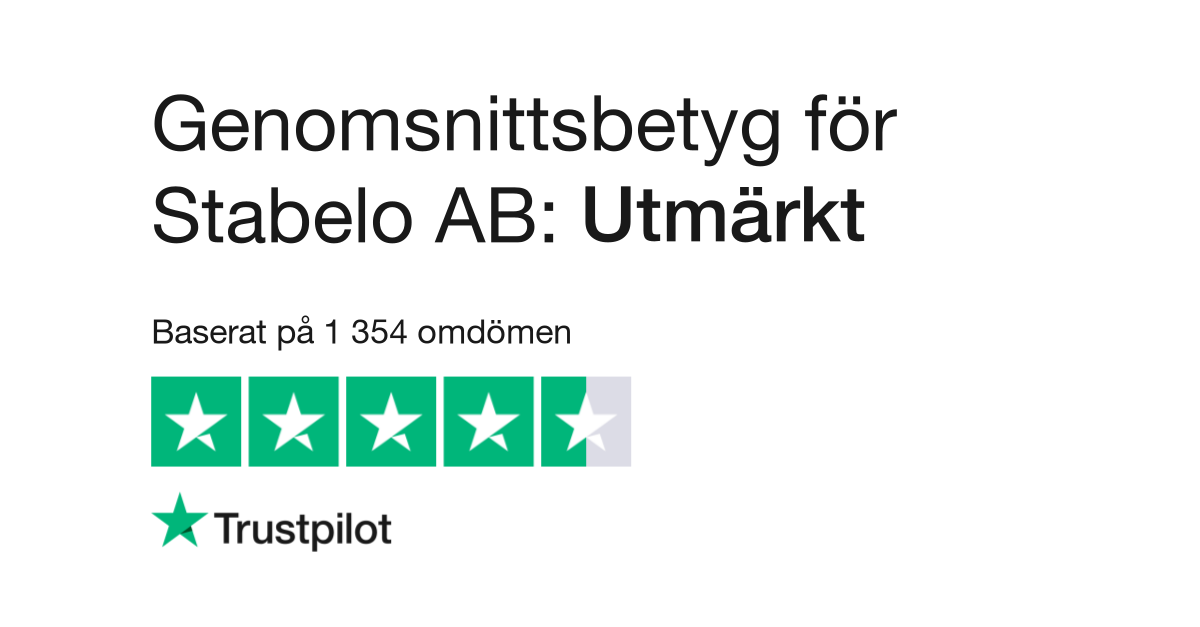 Genomsnittsbetyg för Stabelo AB: Utmärkt

Baserat på 1 354 omdömen

Trustpilot